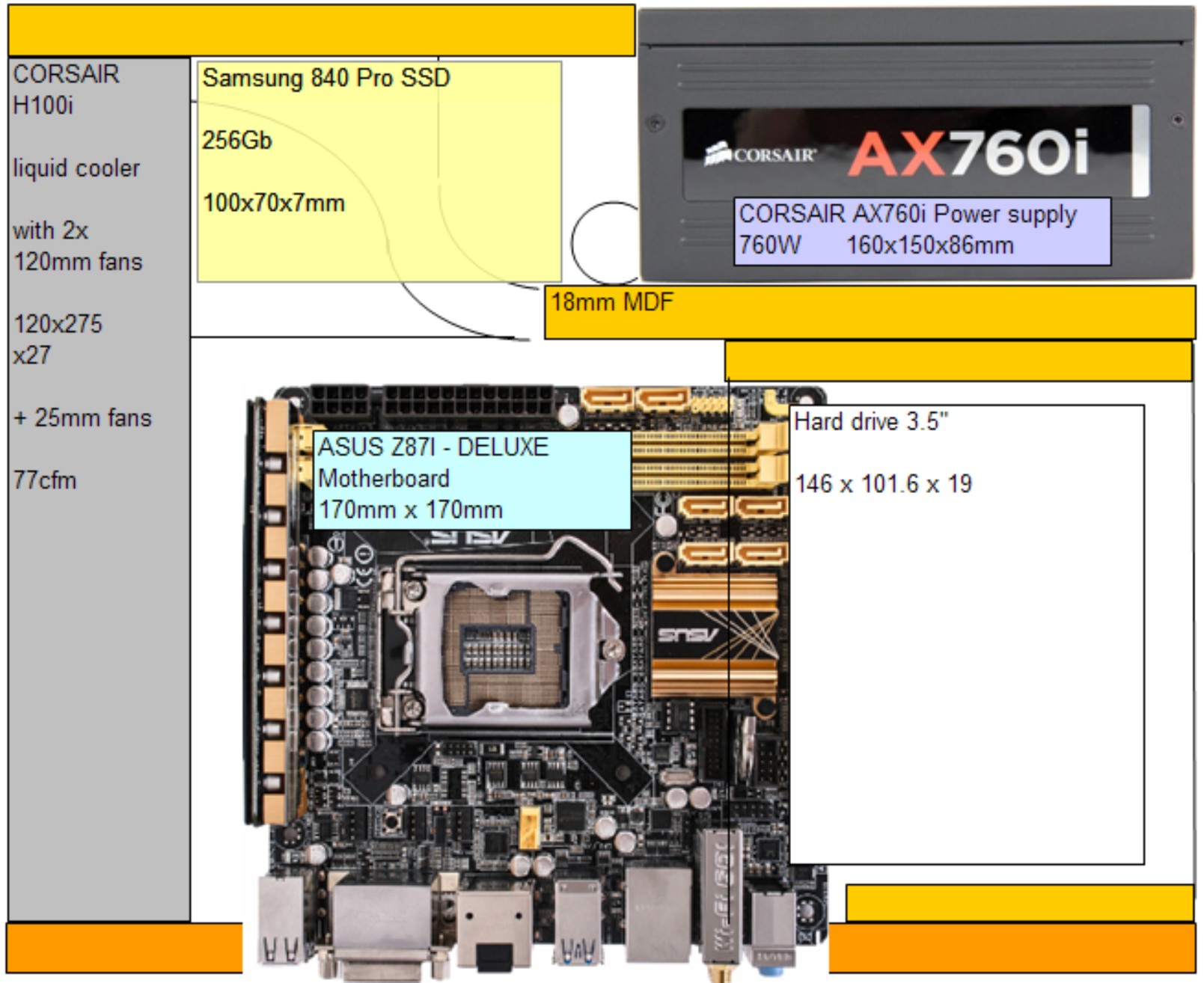 CORSAIR H100i

liquid cooler

with 2x 120mm fans

120x275 x27

+ 25mm fans

77cfm

Samsung 840 Pro SSD

256Gb

100x70x7mm

CORSAIR AX760i

CORSAIR AX760i Power supply
760W 160x150x86mm

18mm MDF

ASUS Z87I - DELUXE
Motherboard
170mm x 170mm

Hard drive 3.5"

146 x 101.6 x 19